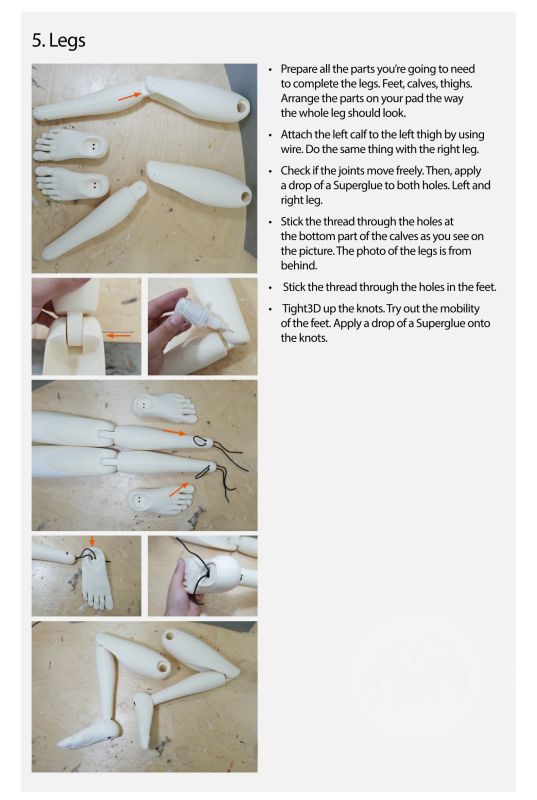 5. Legs

• Prepare all the parts you're going to need to complete the legs. Feet, calves, thighs. Arrange the parts on your pad the way the whole leg should look.

• Attach the left calf to the left thigh by using wire. Do the same thing with the right leg.

• Check if the joints move freely. Then, apply a drop of a Superglue to both holes. Left and right leg.

• Stick the thread through the holes at the bottom part of the calves as you see on the picture. The photo of the legs is from behind.

• Stick the thread through the holes in the feet.

• Tight3D up the knots. Try out the mobility of the feet. Apply a drop of a Superglue onto the knots.