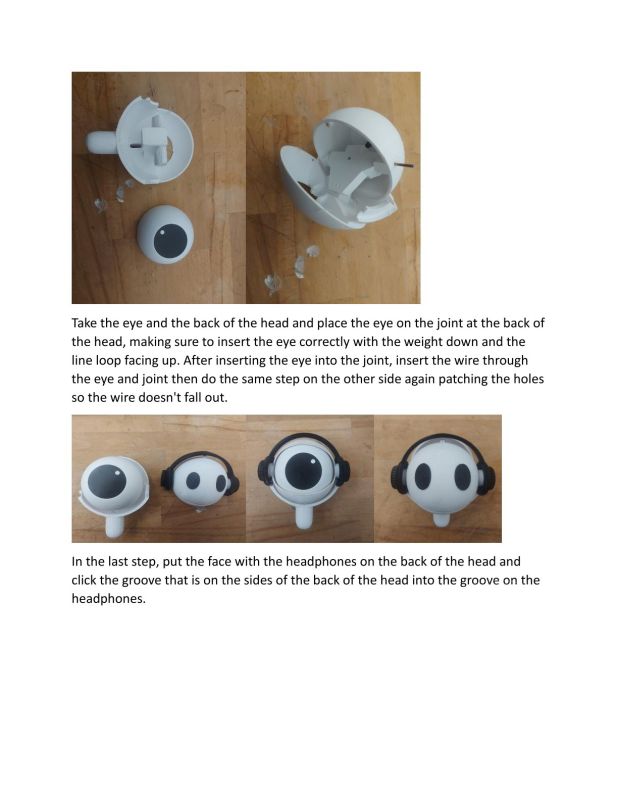 Take the eye and the back of the head and place the eye on the joint at the back of the head, making sure to insert the eye correctly with the weight down and the line loop facing up. After inserting the eye into the joint, insert the wire through the eye and joint then do the same step on the other side again patching the holes so the wire doesn't fall out.

In the last step, put the face with the headphones on the back of the head and click the groove that is on the sides of the back of the head into the groove on the headphones.